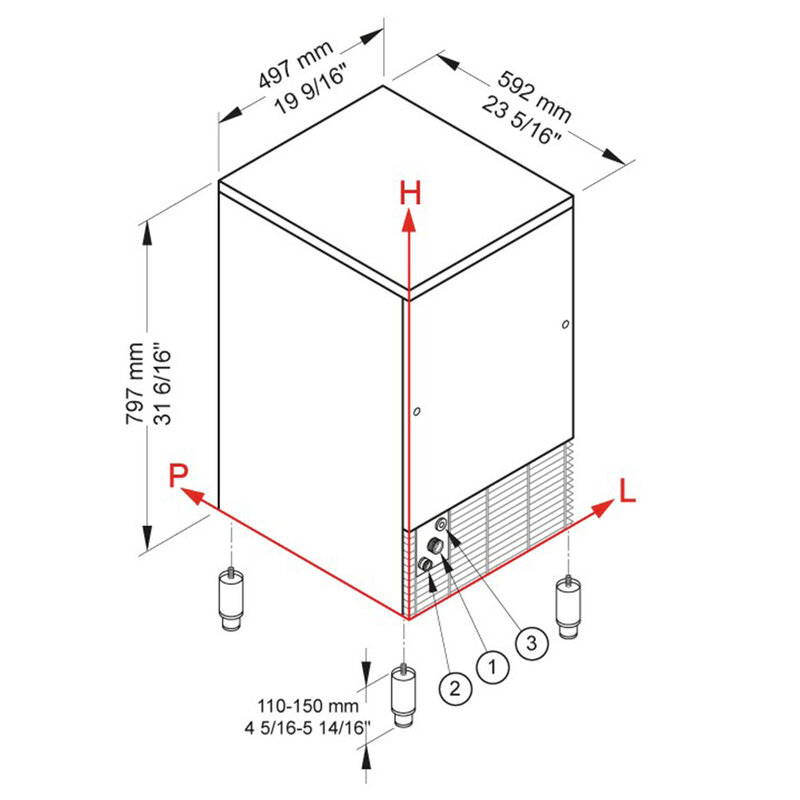 497 mm
19 9/16"

592 mm
23 5/16"

H

797 mm
31 6/16"

P

L

3

1

2

110-150 mm
4 5/16-5 14/16"